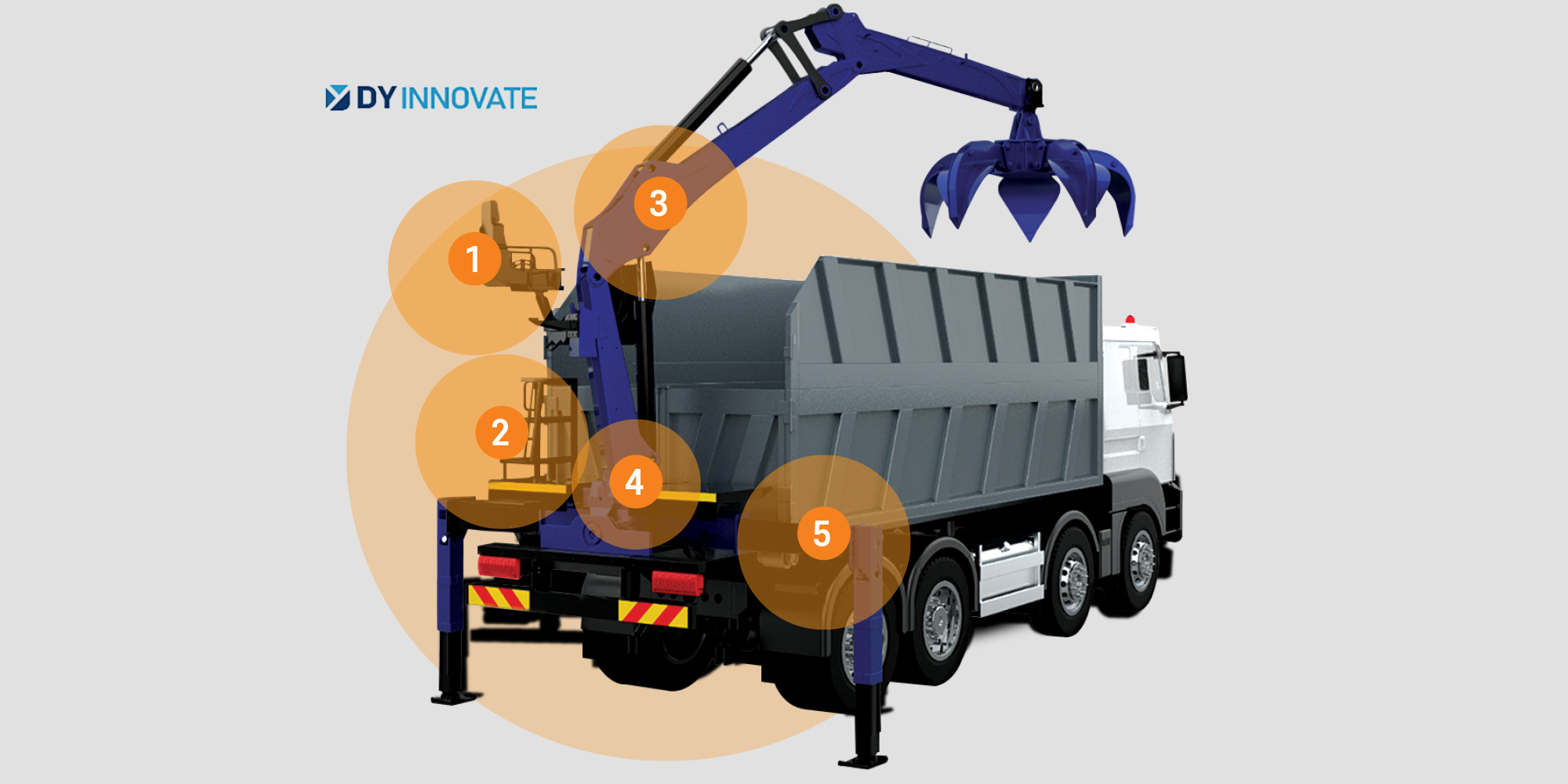 DY INNOVATE

3

1

2

4

5